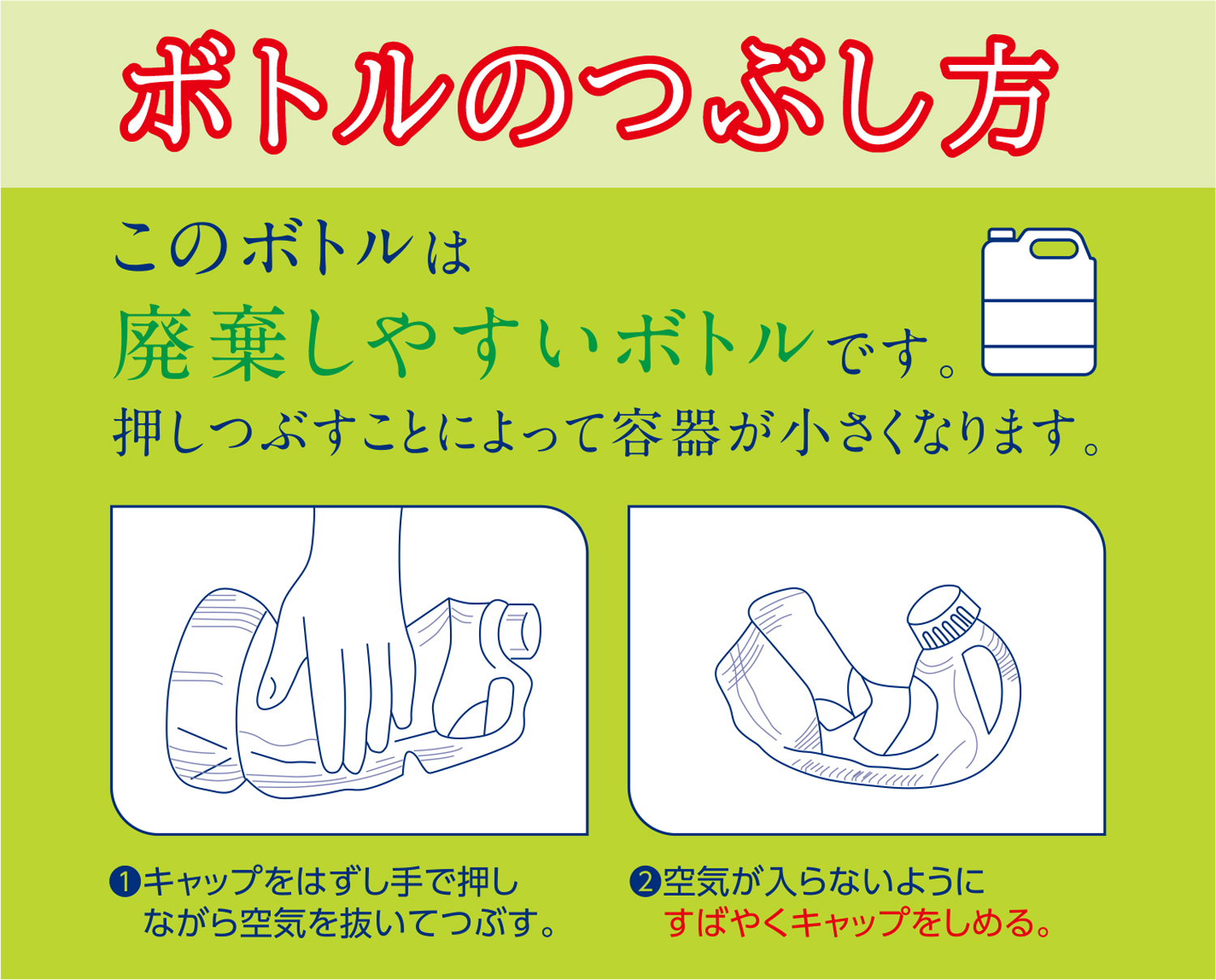 ボトルのつぶし方

このボトルは
廃棄しやすいボトルです。
押しつぶすことによって容器が小さくなります。

❶キャップをはずし手で押しながら空気を抜いてつぶす。

❷空気が入らないようにすばやくキャップをしめる。